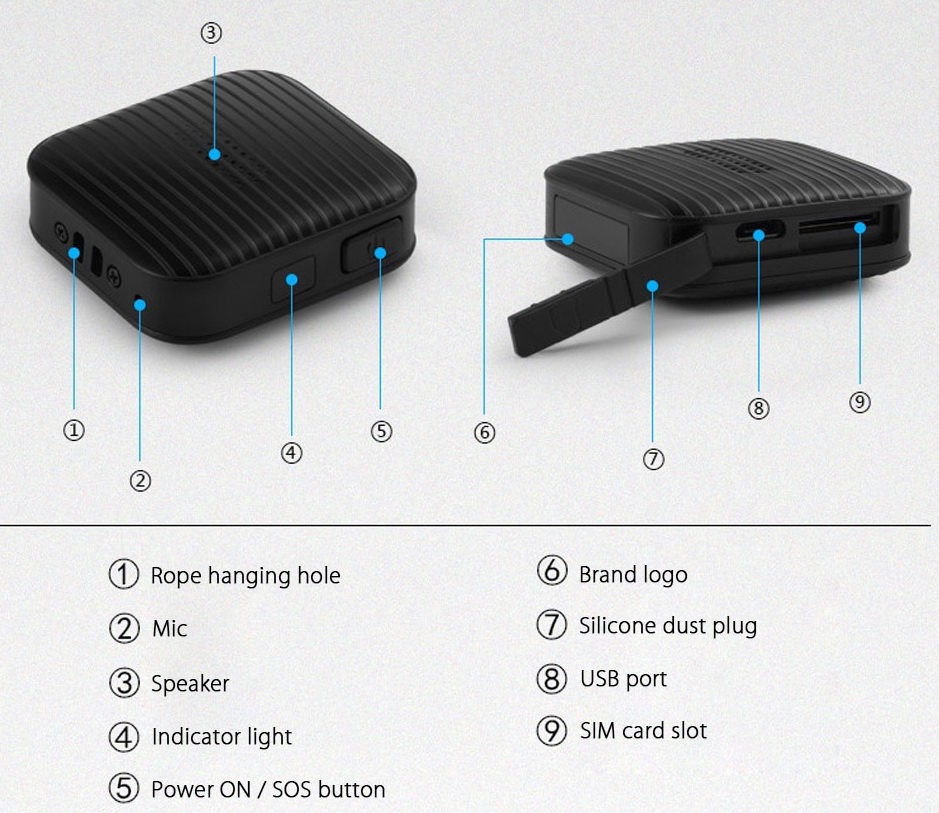 ③

①

②

④

⑤

⑥

⑦

⑧

⑨

① Rope hanging hole

② Mic

③ Speaker

④ Indicator light

⑤ Power ON / SOS button

⑥ Brand logo

⑦ Silicone dust plug

⑧ USB port

⑨ SIM card slot